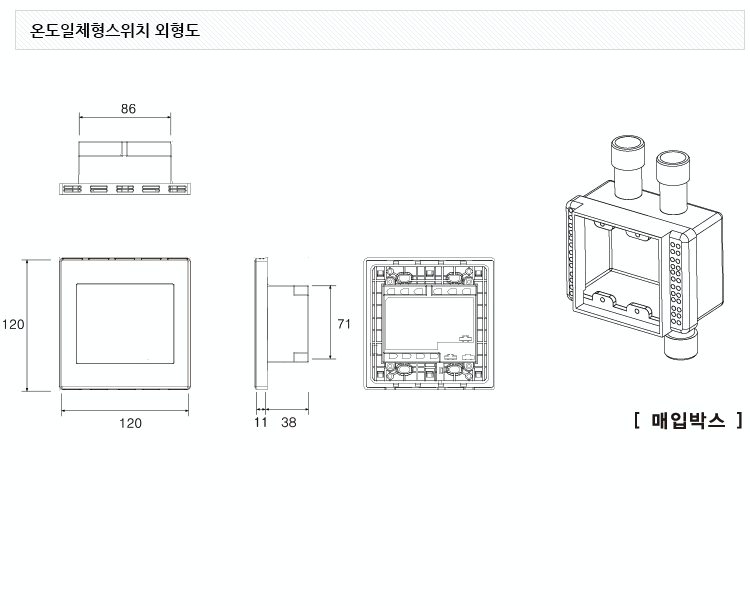 온도일체형스위치 외형도

86

120

120

71

11 38

[ 매입박스 ]